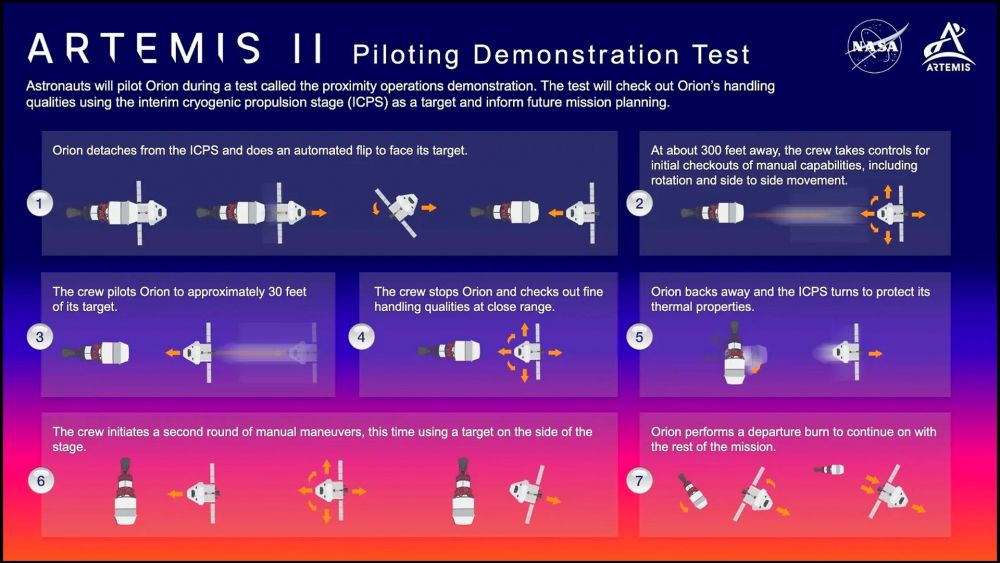 ARTEMIS II Piloting Demonstration Test

NASA

ARTEMIS

Astronauts will pilot Orion during a test called the proximity operations demonstration. The test will check out Orion's handling qualities using the interim cryogenic propulsion stage (ICPS) as a target and inform future mission planning.

1

Orion detaches from the ICPS and does an automated flip to face its target.

2

At about 300 feet away, the crew takes controls for initial checkouts of manual capabilities, including rotation and side to side movement.

3

The crew pilots Orion to approximately 30 feet of its target.

4

The crew stops Orion and checks out fine handling qualities at close range.

5

Orion backs away and the ICPS turns to protect its thermal properties.

6

The crew initiates a second round of manual maneuvers, this time using a target on the side of the stage.

7

Orion performs a departure burn to continue on with the rest of the mission.